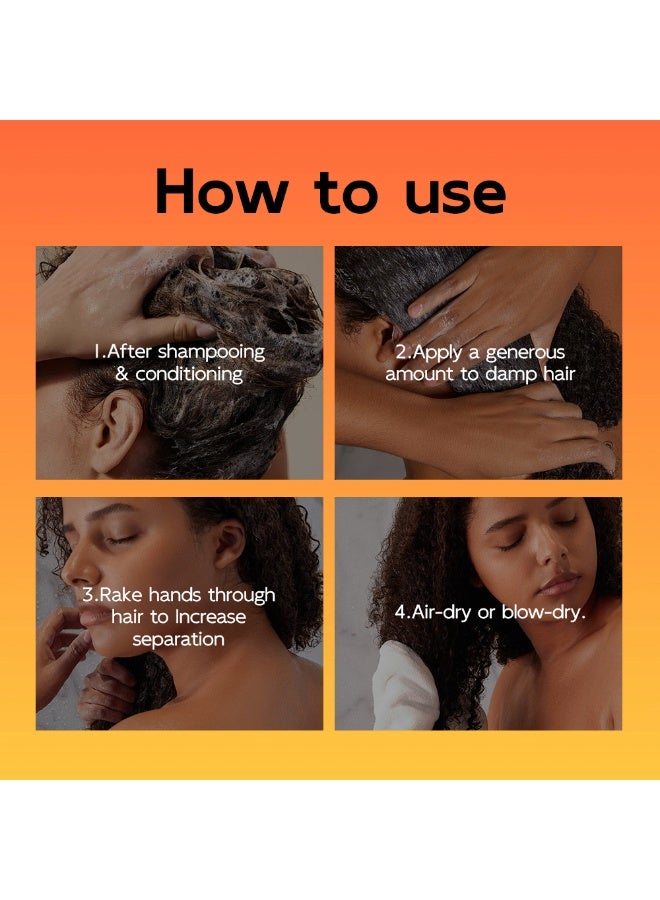 How to use

1.After shampooing & conditioning

2.Apply a generous amount to damp hair

3.Rake hands through hair to Increase separation

4.Air-dry or blow-dry.